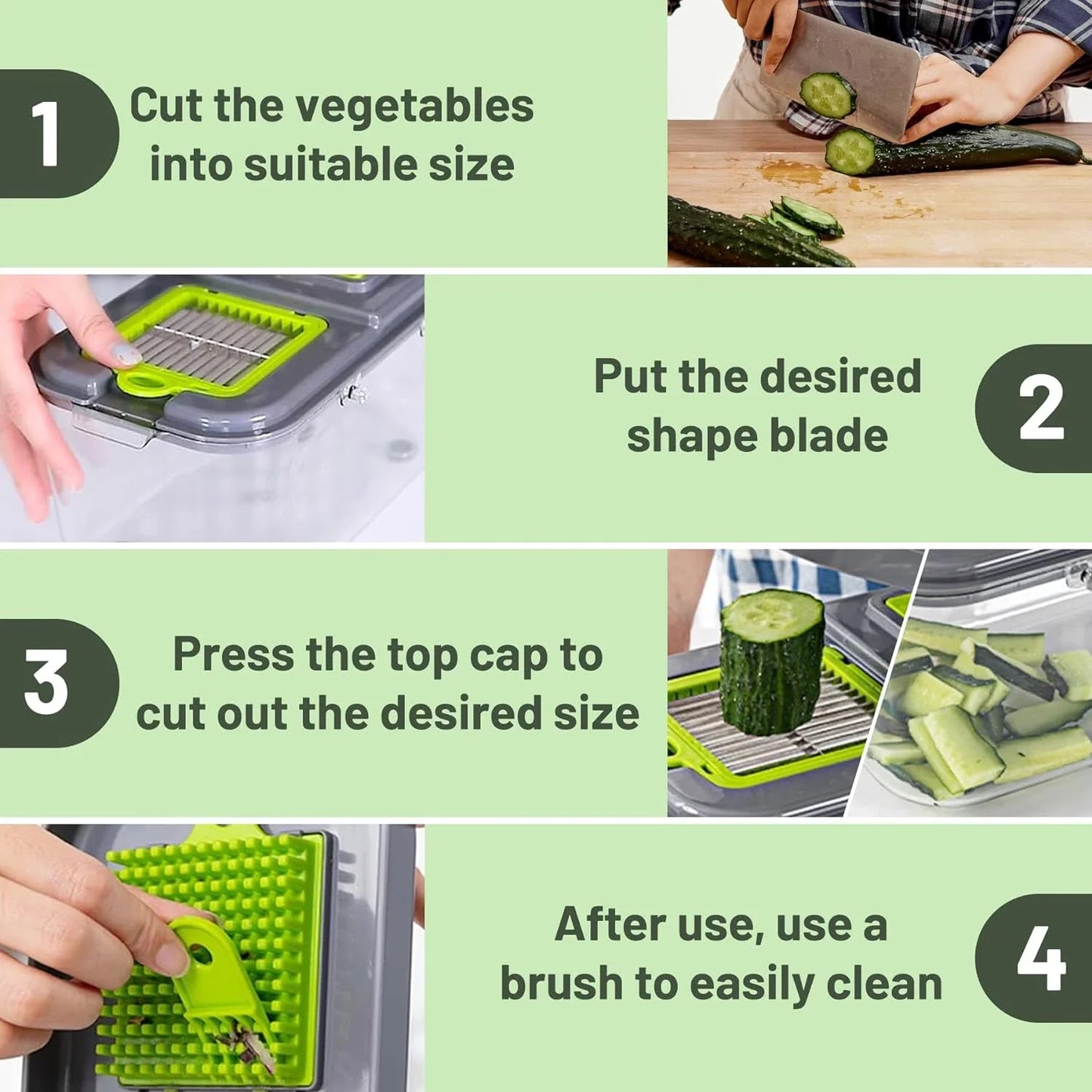 1

Cut the vegetables into suitable size

Put the desired shape blade

2

3

Press the top cap to cut out the desired size

After use, use a brush to easily clean

4